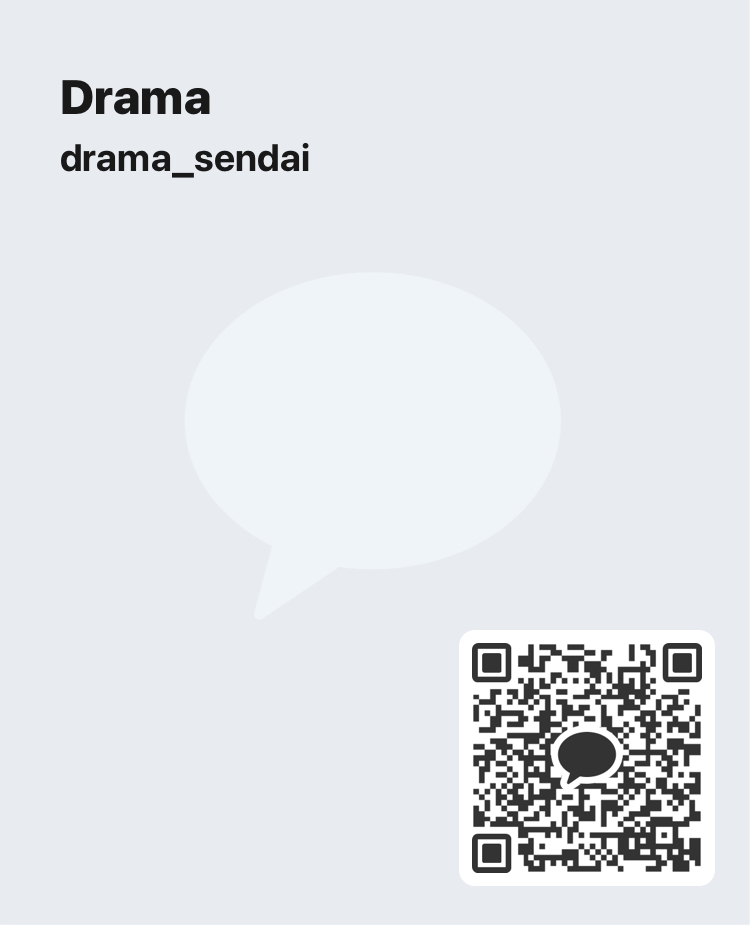 Drama

drama_sendai