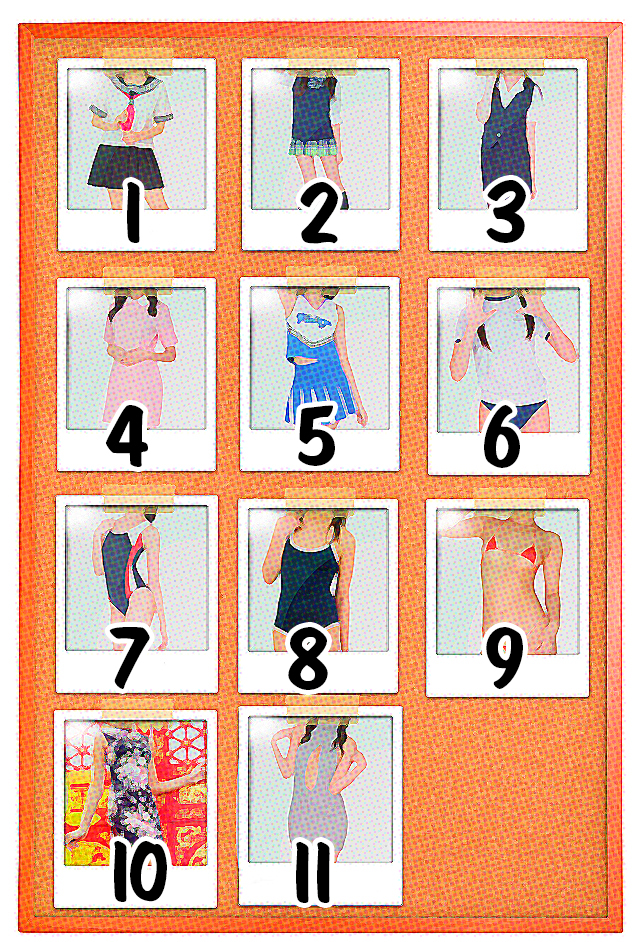 1
2
3
4
5
6
7
8
9
10
11